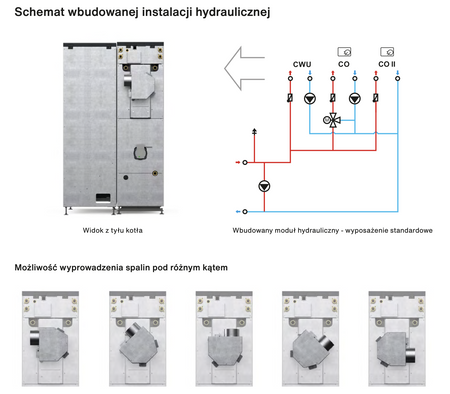 Schemat wbudowanej instalacji hydraulicznej

CWU
CO
CO II

Widok z tyłu kotła

Wbudowany moduł hydrauliczny - wyposażenie standardowe

Możliwość wyprowadzenia spalin pod różnym kątem