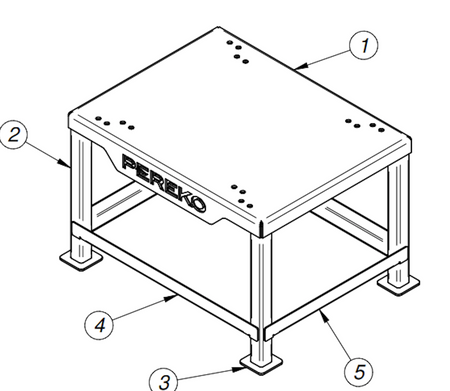 1

2

PEREKO

4

3

5