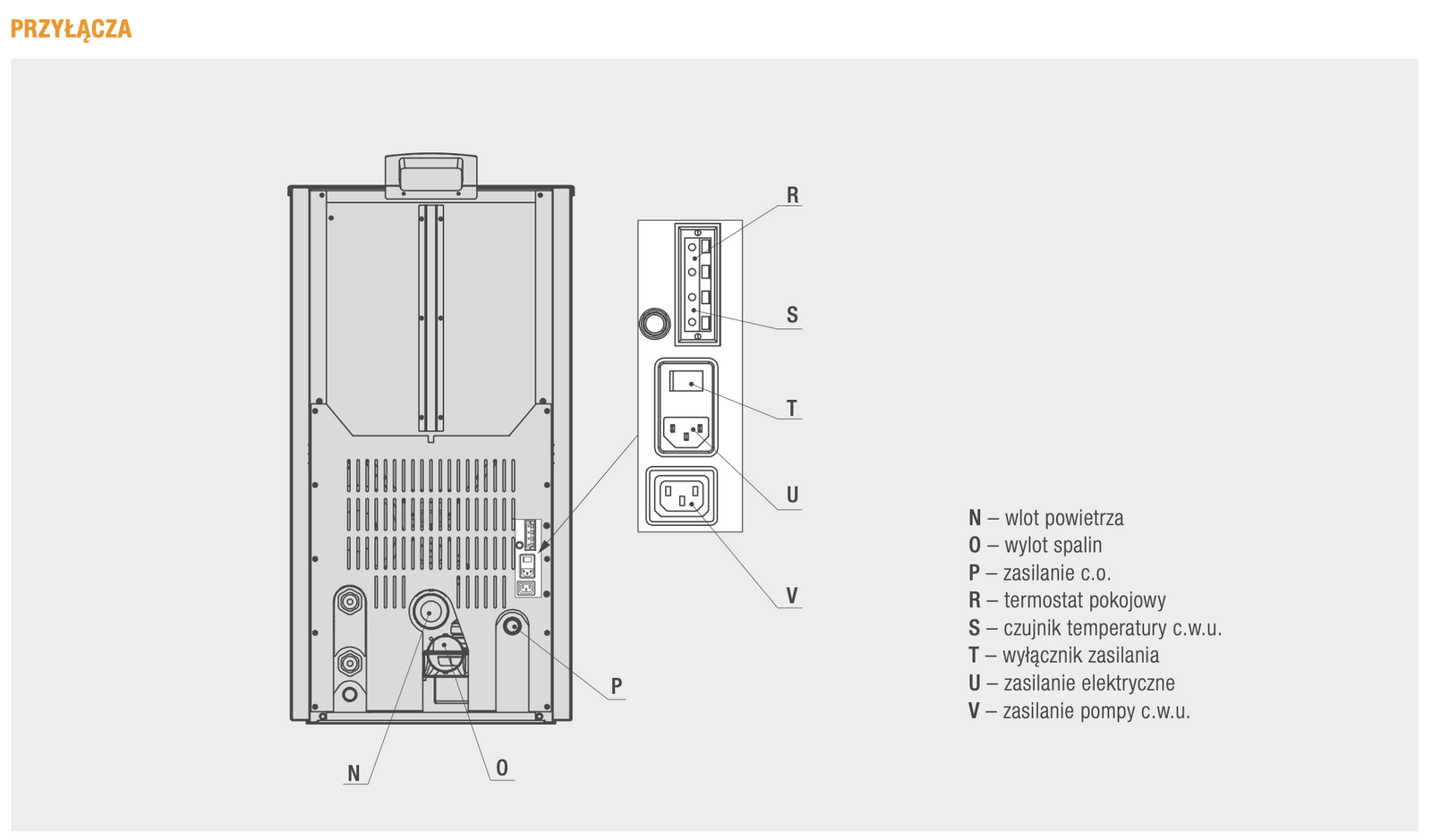 PRZYŁĄCZA

R

S

T

U

V

P

N

O

N – wlot powietrza
O – wylot spalin
P – zasilanie c.o.
R – termostat pokojowy
S – czujnik temperatury c.w.u.
T – wyłącznik zasilania
U – zasilanie elektryczne
V – zasilanie pompy c.w.u.